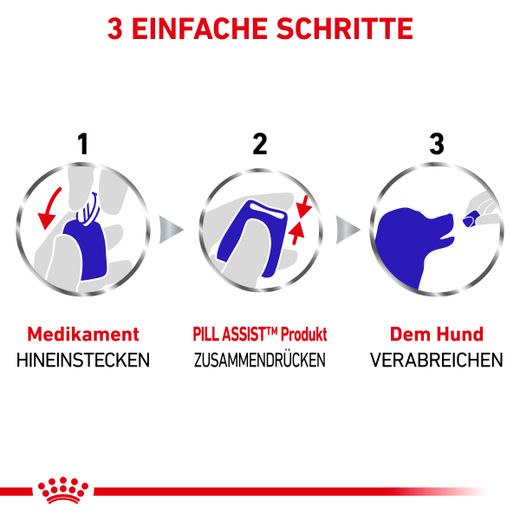 3 EINFACHE SCHRITTE

1

Medikament
HINEINSTECKEN

2

PILL ASSIST™ Produkt
ZUSAMMENDRÜCKEN

3

Dem Hund
VERABREICHEN