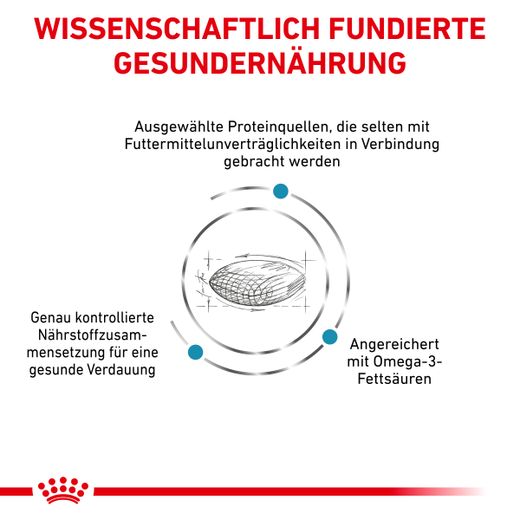 WISSENSCHAFTLICH FUNDIERTE GESUNDERNÄHRUNG

Ausgewählte Proteinquellen, die selten mit Futtermittelunverträglichkeiten in Verbindung gebracht werden

Genau kontrollierte Nährstoffzusammensetzung für eine gesunde Verdauung

Angereichert mit Omega-3-Fettsäuren