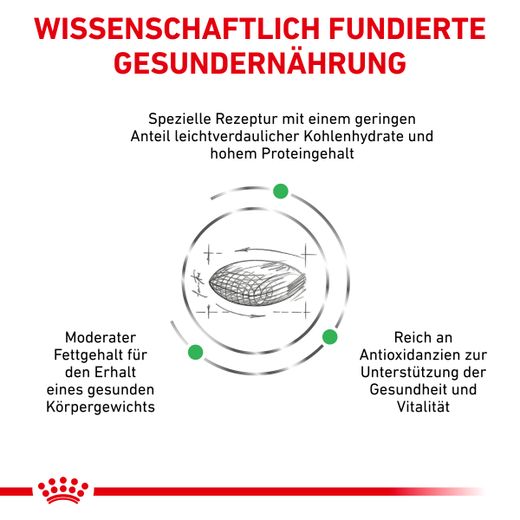 WISSENSCHAFTLICH FUNDIERTE GESUNDERNÄHRUNG

Spezielle Rezeptur mit einem geringen Anteil leichtverdaulicher Kohlenhydrate und hohem Proteingehalt

Moderater Fettgehalt für den Erhalt eines gesunden Körpergewichts

Reich an Antioxidanzien zur Unterstützung der Gesundheit und Vitalität